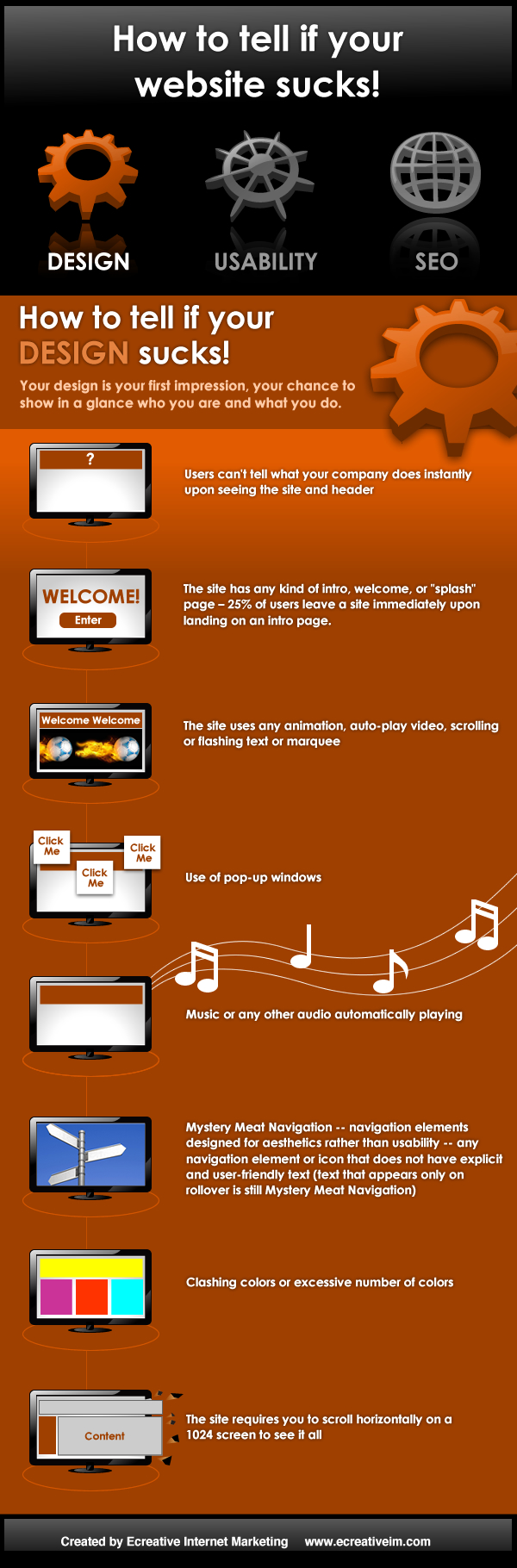 How to tell if your website sucks!

DESIGN

USABILITY

SEO

How to tell if your DESIGN sucks!

Your design is your first impression, your chance to show in a glance who you are and what you do.

?

Users can't tell what your company does instantly upon seeing the site and header

WELCOME!

Enter

The site has any kind of intro, welcome, or "splash" page – 25% of users leave a site immediately upon landing on an intro page.

Welcome Welcome

The site uses any animation, auto-play video, scrolling or flashing text or marquee

Click Me

Click Me

Click Me

Use of pop-up windows

Music or any other audio automatically playing

Mystery Meat Navigation -- navigation elements designed for aesthetics rather than usability -- any navigation element or icon that does not have explicit and user-friendly text (text that appears only on rollover is still Mystery Meat Navigation)

Clashing colors or excessive number of colors

Content

The site requires you to scroll horizontally on a 1024 screen to see it all

Created by Ecreative Internet Marketing www.ecreativeim.com